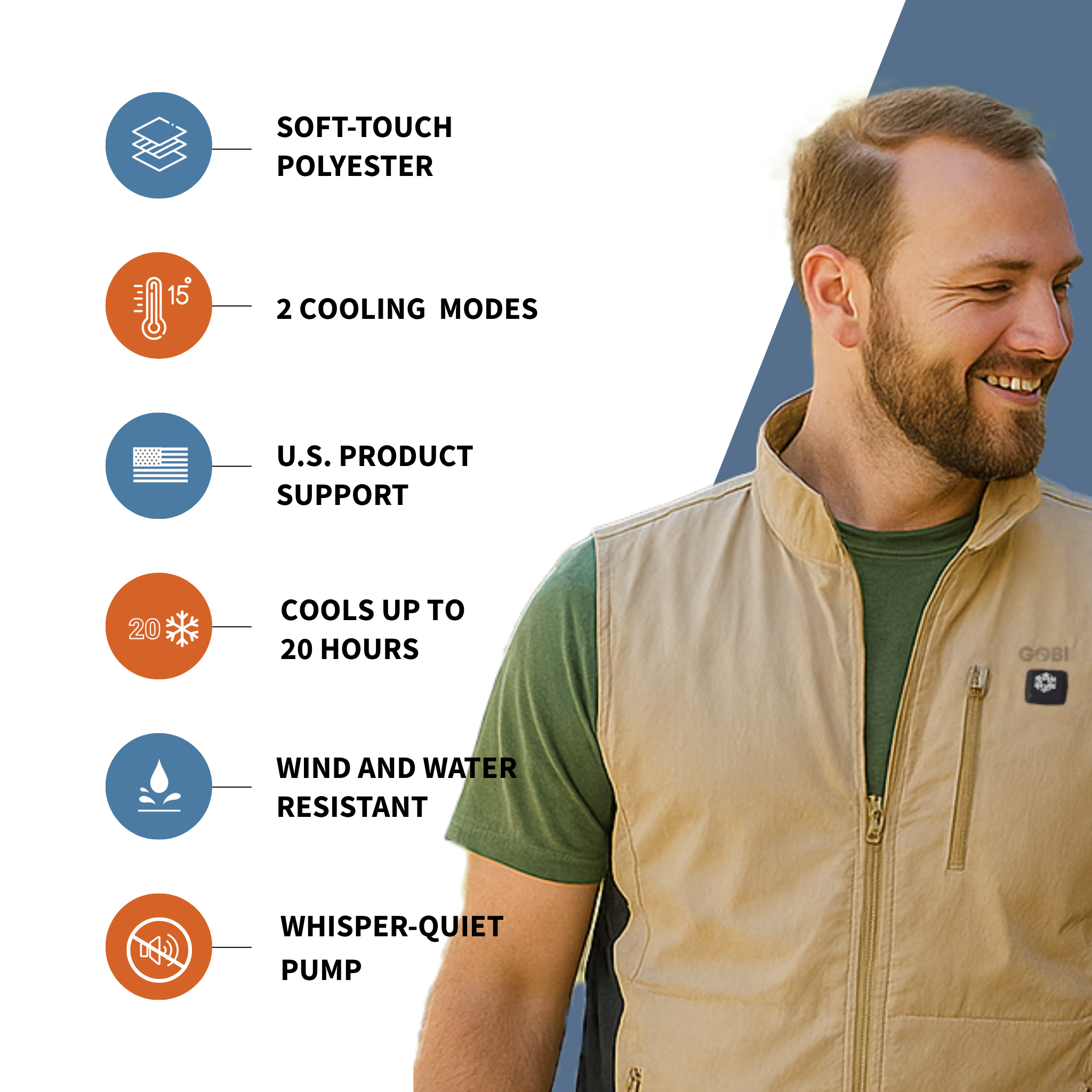 SOFT-TOUCH POLYESTER

15°

2 COOLING MODES

U.S. PRODUCT SUPPORT

20

COOLS UP TO 20 HOURS

WIND AND WATER RESISTANT

WHISPER-QUIET PUMP

GOBI