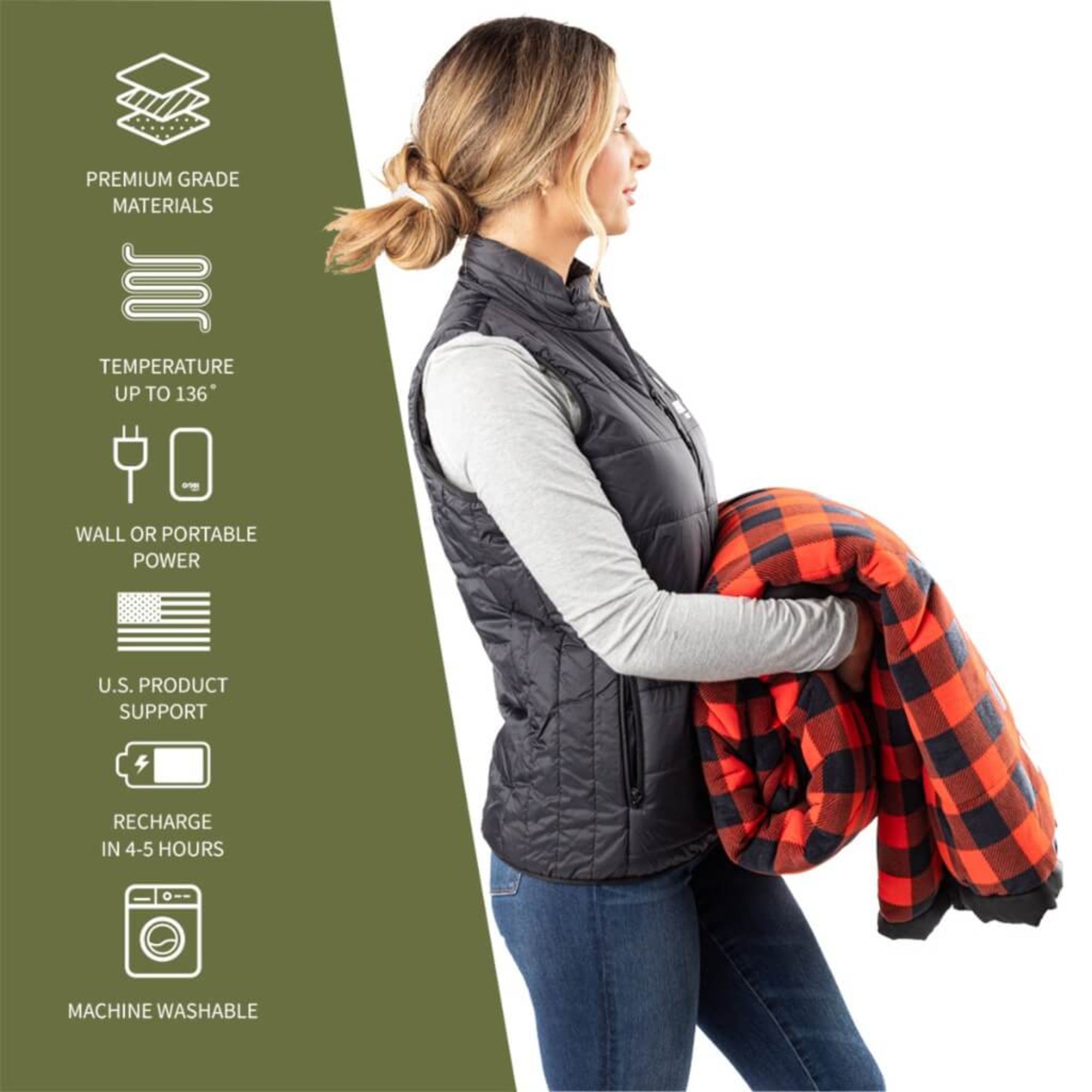 PREMIUM GRADE MATERIALS

TEMPERATURE UP TO 136°

WALL OR PORTABLE POWER

U.S. PRODUCT SUPPORT

RECHARGE IN 4-5 HOURS

MACHINE WASHABLE