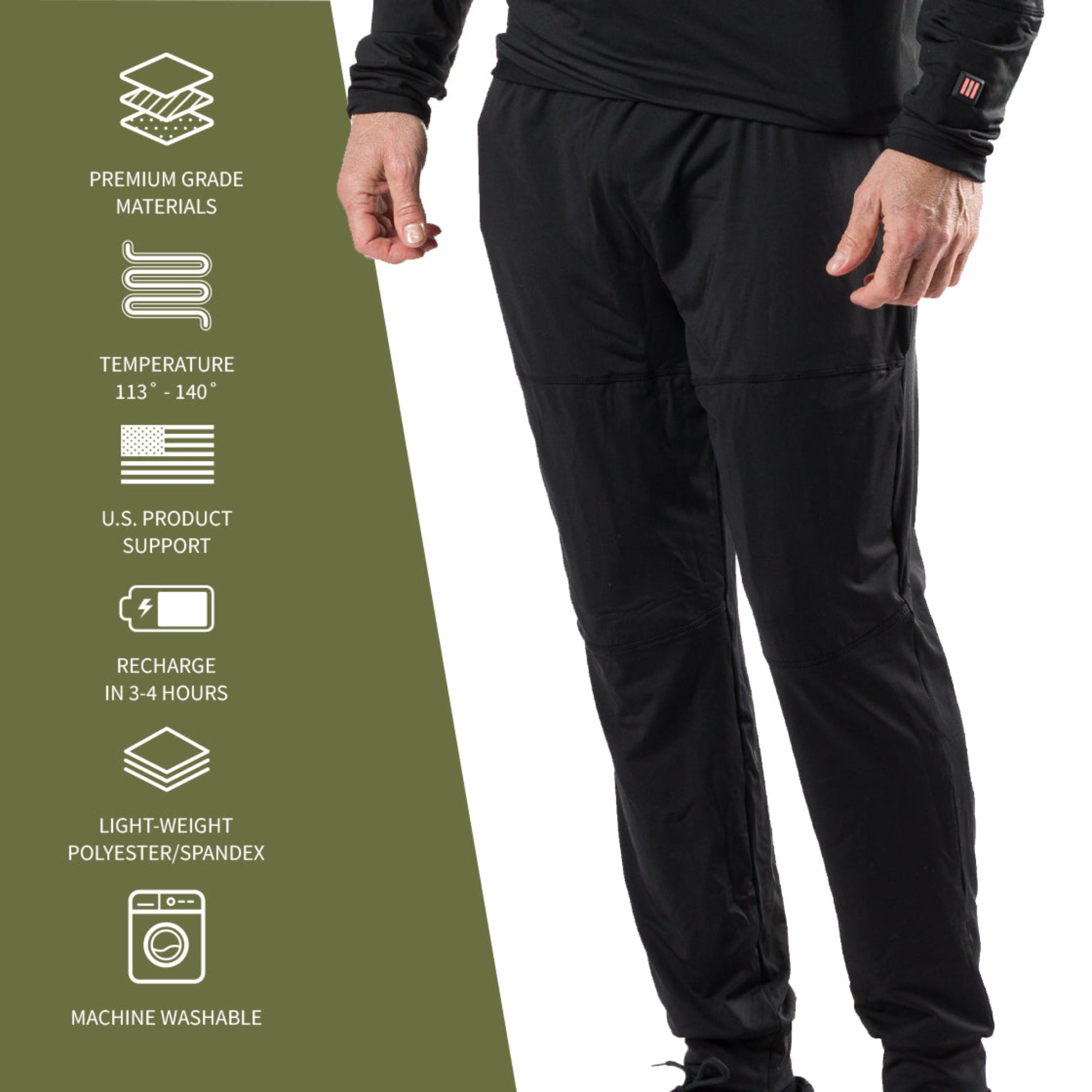 PREMIUM GRADE MATERIALS

TEMPERATURE 113˚ - 140˚

U.S. PRODUCT SUPPORT

RECHARGE IN 3-4 HOURS

LIGHT-WEIGHT POLYESTER/SPANDEX

MACHINE WASHABLE